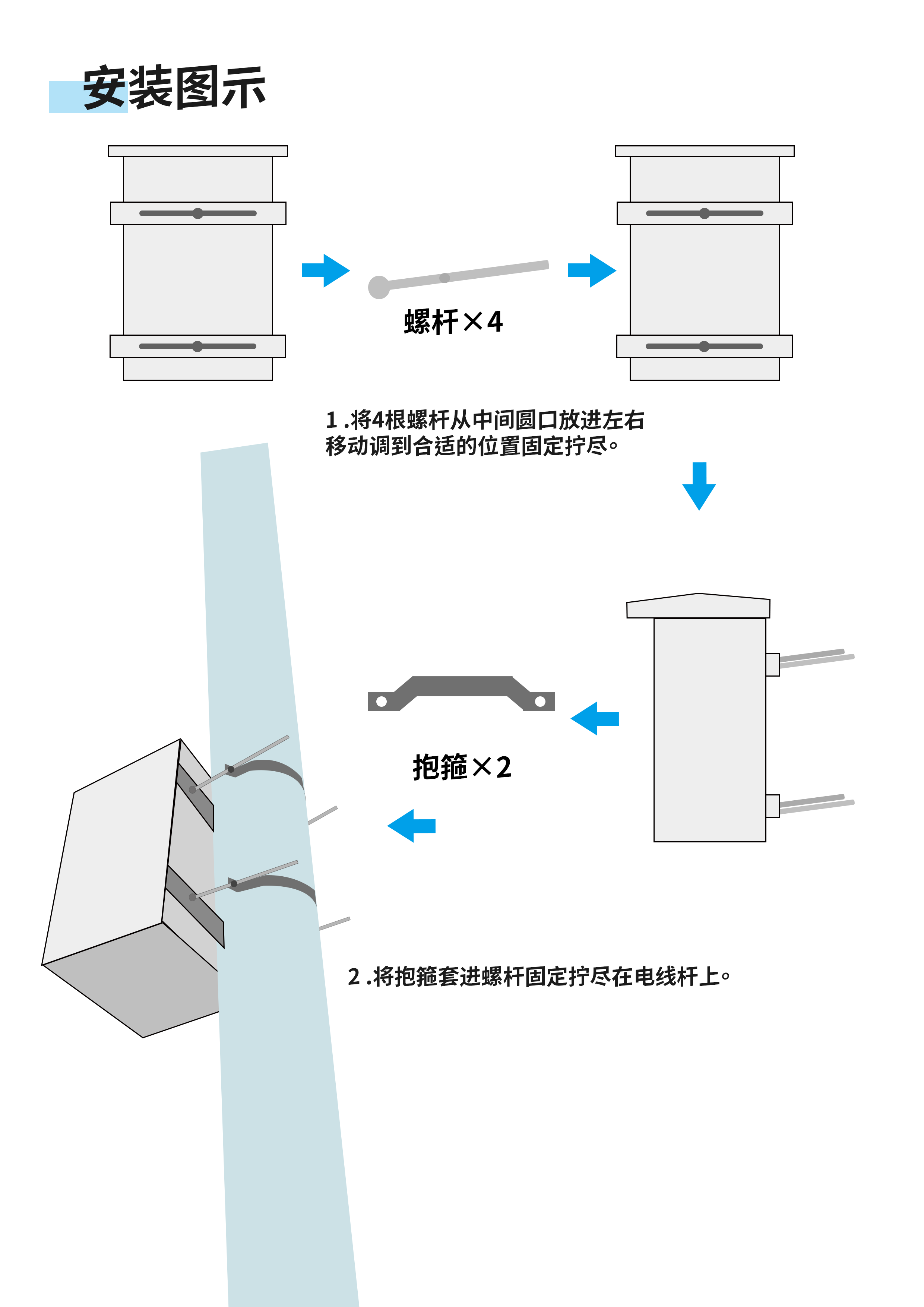 安装图示

螺杆×4

1 .将4根螺杆从中间圆口放进左右移动调到合适的位置固定拧尽。

抱箍×2

2 .将抱箍套进螺杆固定拧尽在电线杆上。